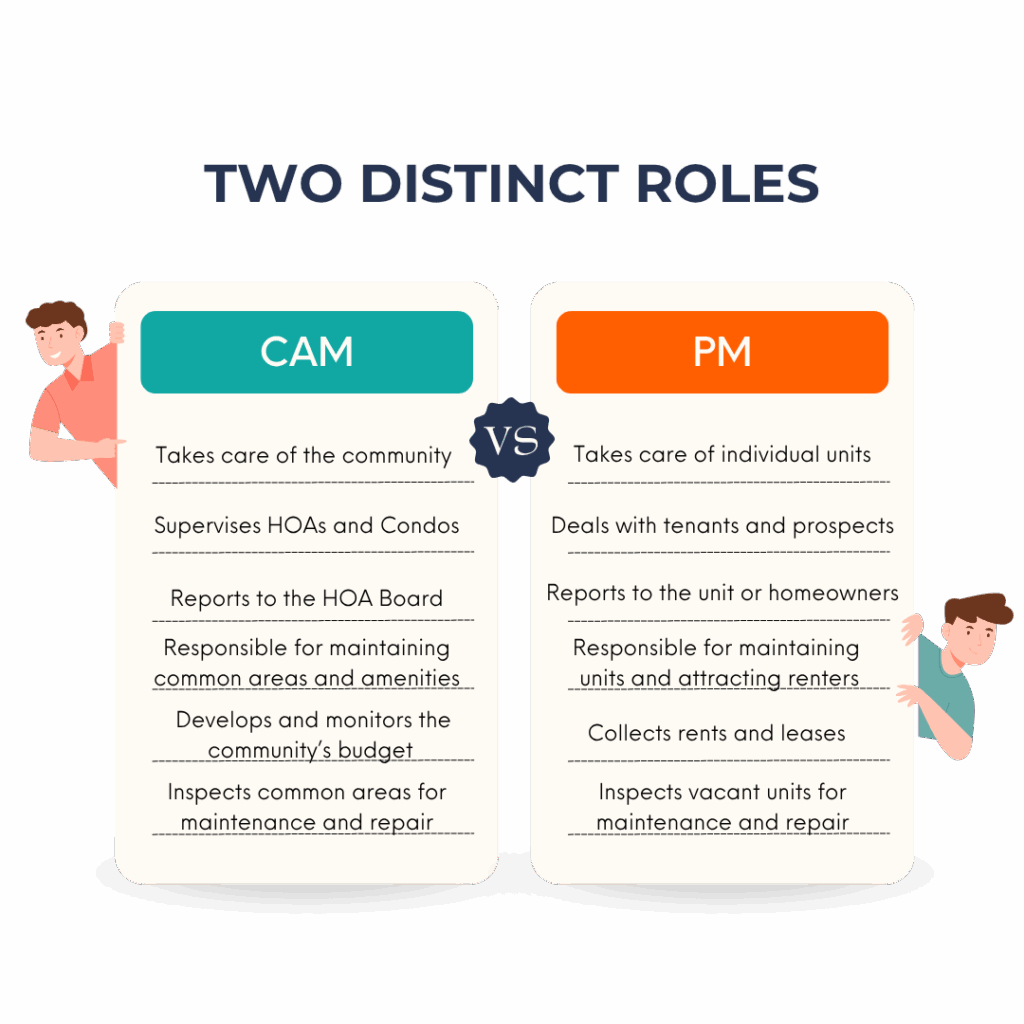 TWO DISTINCT ROLES

CAM

Takes care of the community

Supervises HOAs and Condos

Reports to the HOA Board

Responsible for maintaining common areas and amenities

Develops and monitors the community's budget

Inspects common areas for maintenance and repair

VS

PM

Takes care of individual units

Deals with tenants and prospects

Reports to the unit or homeowners

Responsible for maintaining units and attracting renters

Collects rents and leases

Inspects vacant units for maintenance and repair